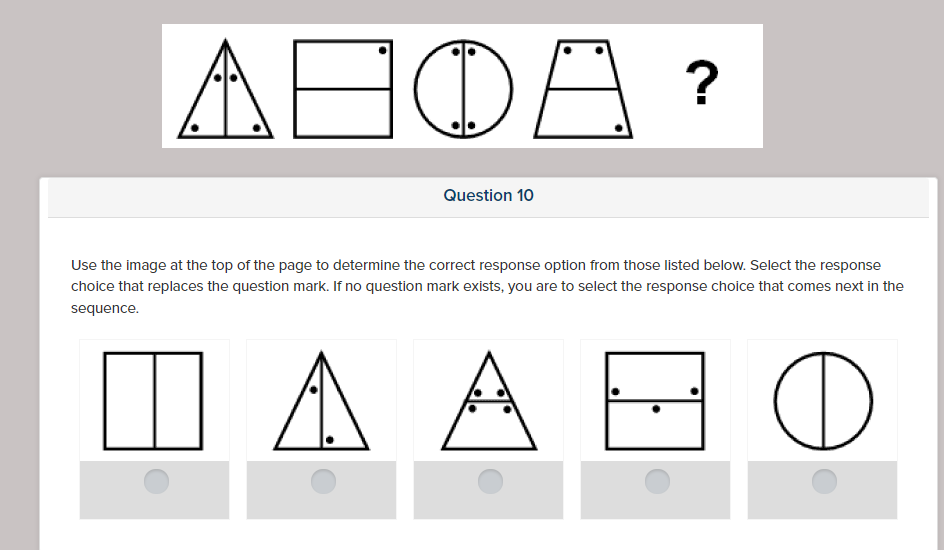 ?

Question 10

Use the image at the top of the page to determine the correct response option from those listed below. Select the response choice that replaces the question mark. If no question mark exists, you are to select the response choice that comes next in the sequence.