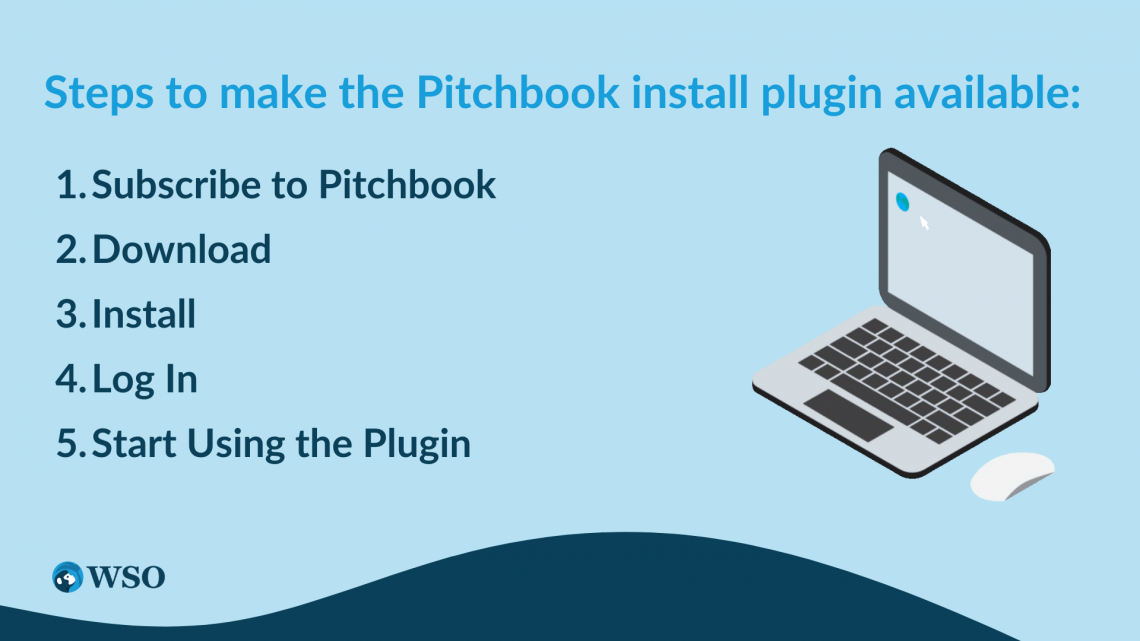 Steps to make the Pitchbook install plugin available:

1. Subscribe to Pitchbook
2. Download
3. Install
4. Log In
5. Start Using the Plugin

WSO